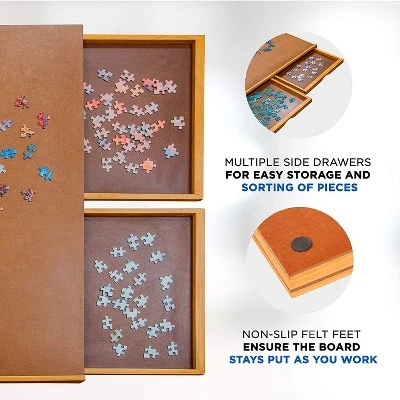 MULTIPLE SIDE DRAWERS
FOR EASY STORAGE AND
SORTING OF PIECES

NON-SLIP FELT FEET
ENSURE THE BOARD
STAYS PUT AS YOU WORK